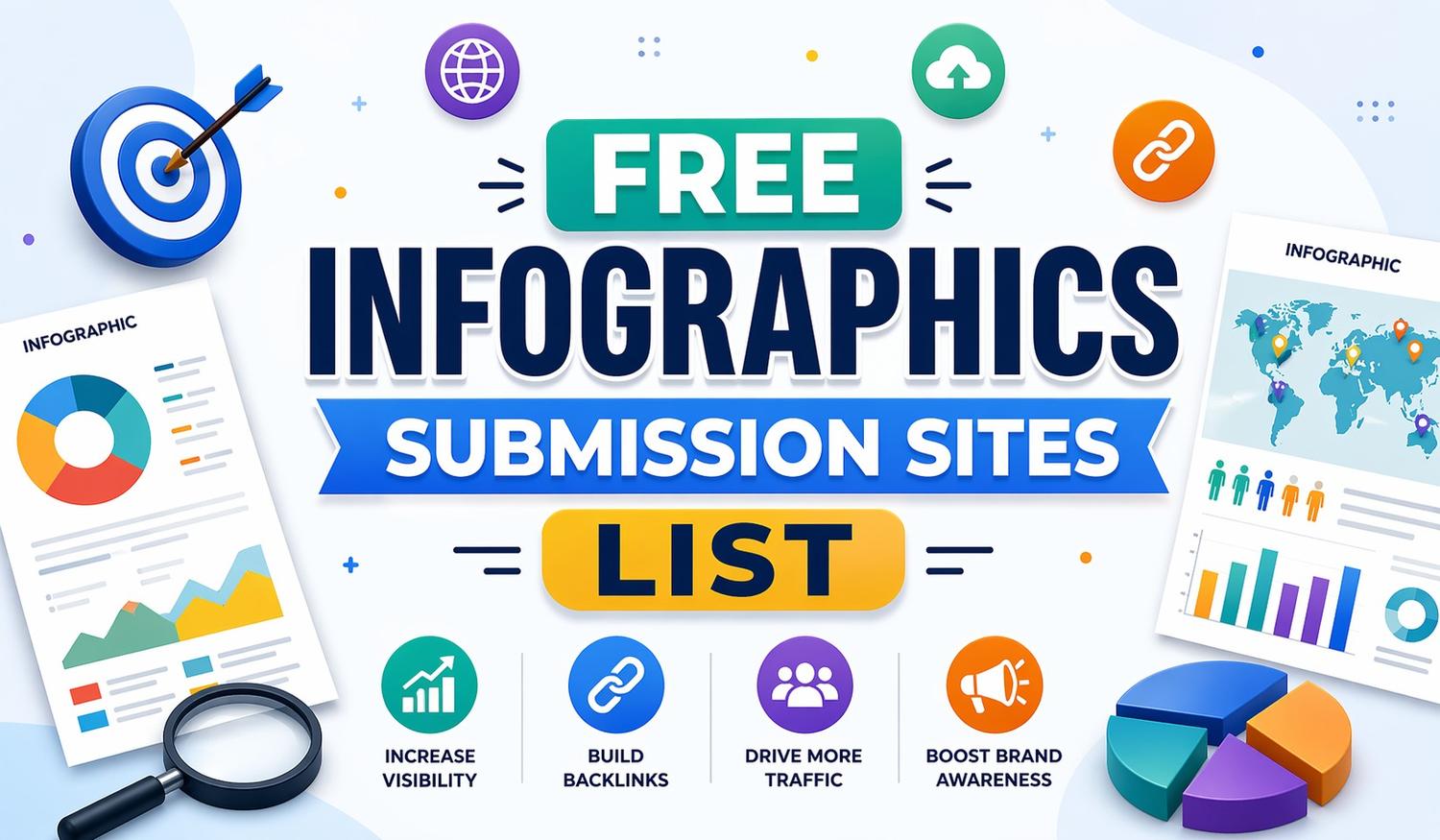 INFOGRAPHIC

FREE

INFOGRAPHICS

SUBMISSION SITES

LIST

INFOGRAPHIC

INCREASE VISIBILITY

BUILD BACKLINKS

DRIVE MORE TRAFFIC

BOOST BRAND AWARENESS