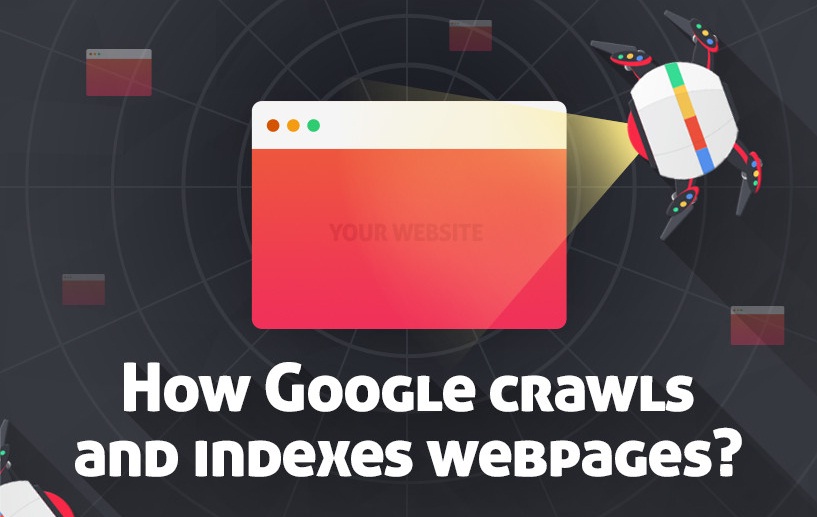 YOUR WEBSITE

How Google crawls and indexes webpages?