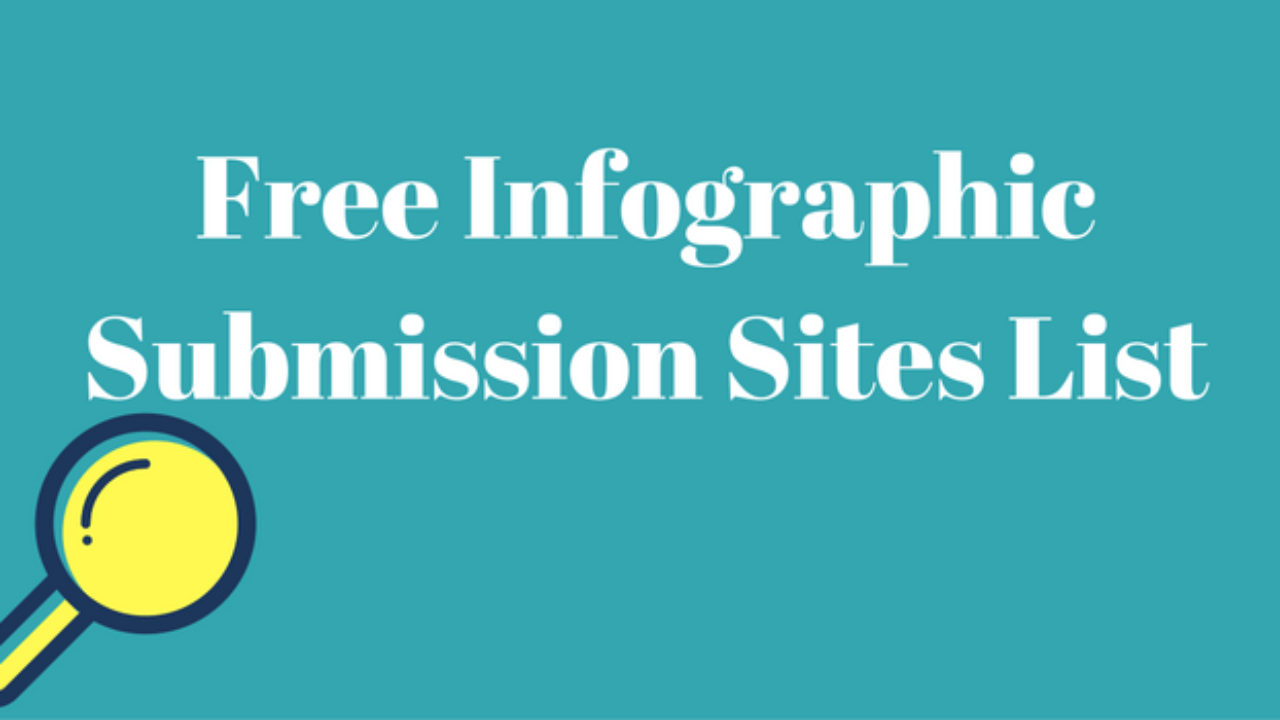 Free Infographic Submission Sites List